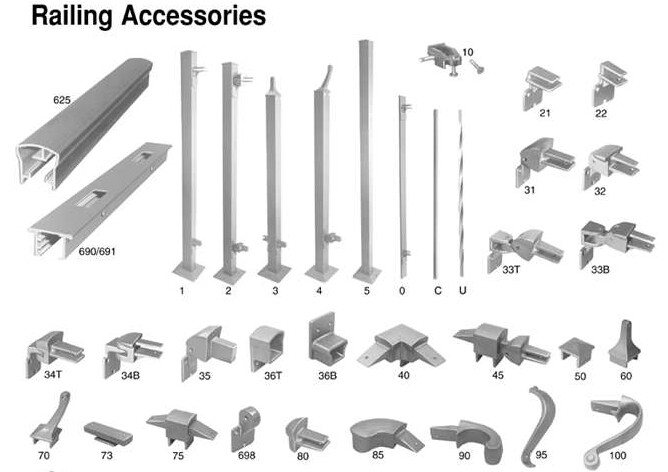 Railing Accessories

625

690/691

1 2 3 4 5 0 C U

10

21 22

31 32

33T 33B

34T 34B 35 36T 36B 40 45 50 60

70 73 75 698 80 85 90 95 100