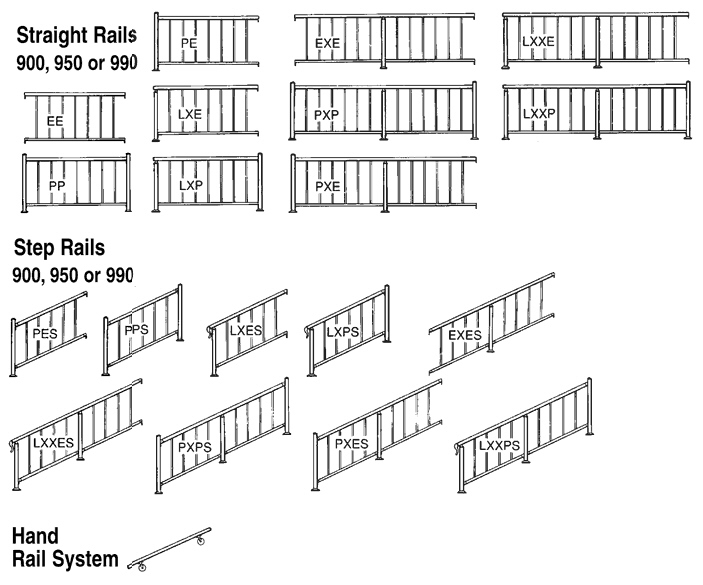 Straight Rails
900, 950 or 990

PE

EXE

LXXE

EE

LXE

PXP

LXXP

PP

LXP

PXE

Step Rails
900, 950 or 990

PES

PPS

LXES

LXPS

EXES

LXXES

PXPS

PXES

LXXPS

Hand
Rail System